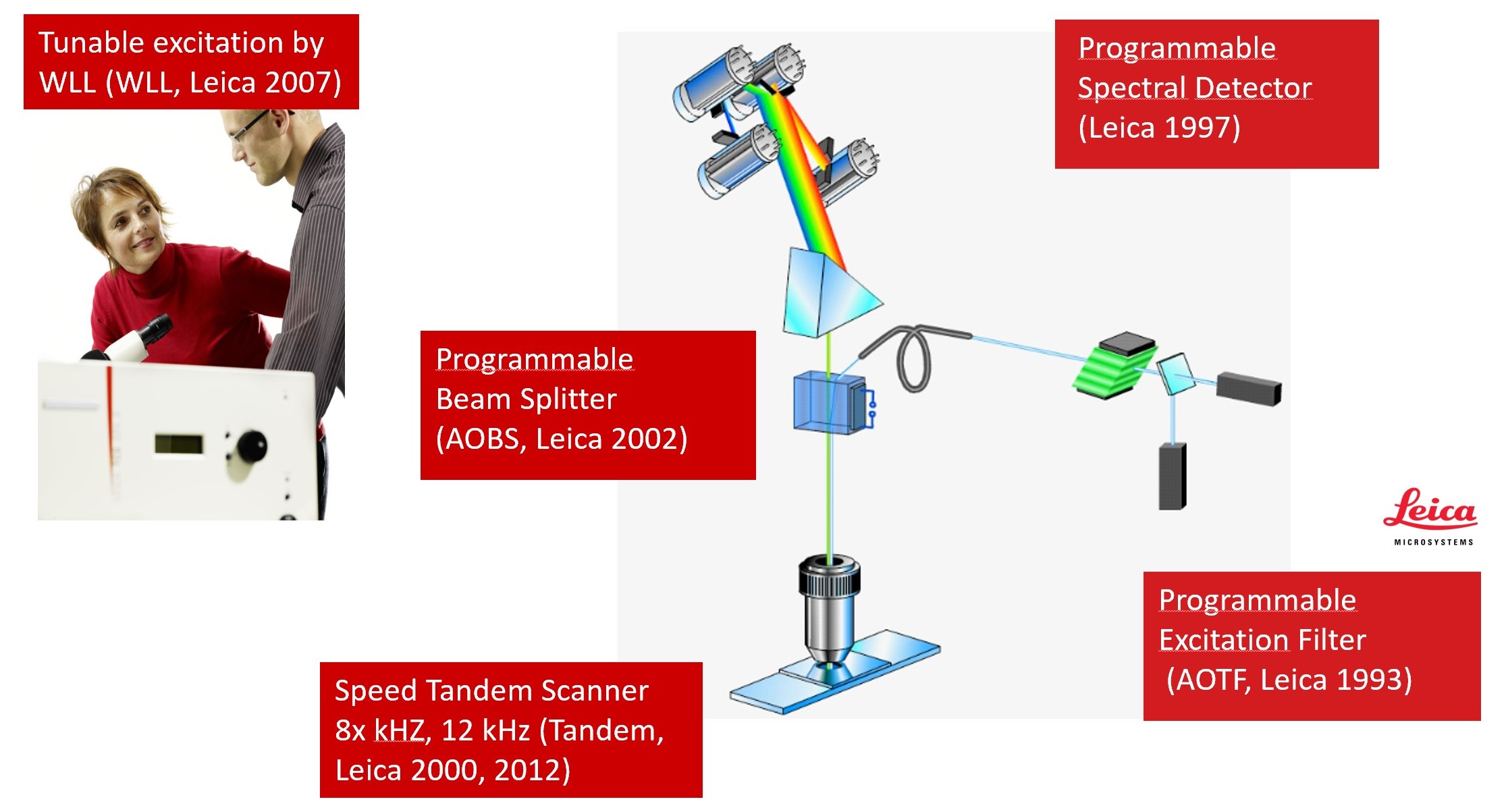 Tunable excitation by WLL (WLL, Leica 2007)

Programmable Spectral Detector (Leica 1997)

Programmable Beam Splitter (AOBS, Leica 2002)

Leica MICROSYSTEMS

Programmable Excitation Filter (AOTF, Leica 1993)

Speed Tandem Scanner 8x kHZ, 12 kHz (Tandem, Leica 2000, 2012)